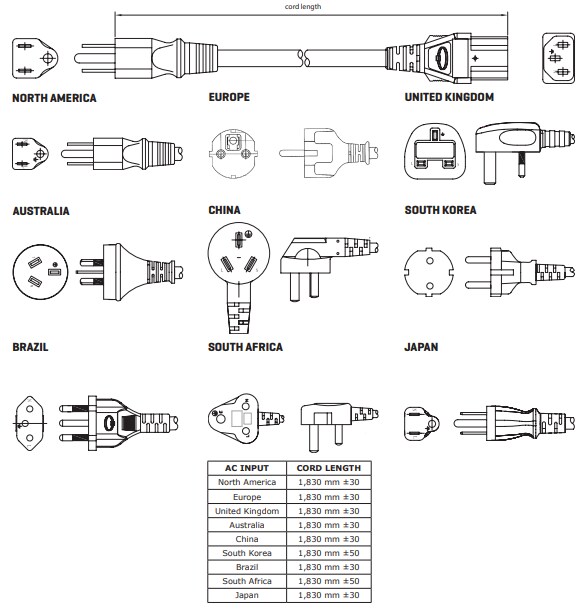 cord length

NORTH AMERICA

EUROPE

UNITED KINGDOM

AUSTRALIA

CHINA

SOUTH KOREA

BRAZIL

SOUTH AFRICA

JAPAN

| AC INPUT | CORD LENGTH |
|---|---|
| North America | 1,830 mm ±30 |
| Europe | 1,830 mm ±30 |
| United Kingdom | 1,830 mm ±30 |
| Australia | 1,830 mm ±30 |
| China | 1,830 mm ±30 |
| South Korea | 1,830 mm ±50 |
| Brazil | 1,830 mm ±30 |
| South Africa | 1,830 mm ±50 |
| Japan | 1,830 mm ±30 |